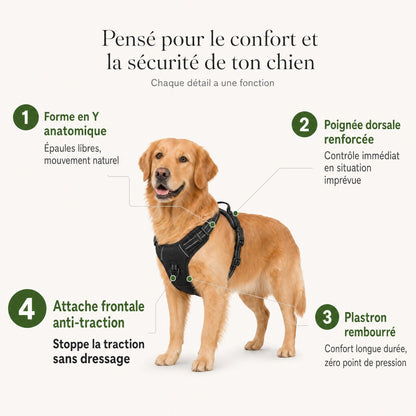 Pensé pour le confort et la sécurité de ton chien

Chaque détail a une fonction

1 Forme en Y anatomique

Épaules libres, mouvement naturel

2 Poignée dorsale renforcée

Contrôle immédiat en situation imprévue

4 Attache frontale anti-traction

Stoppe la traction sans dressage

3 Plastron rembourré

Confort longue durée, zéro point de pression